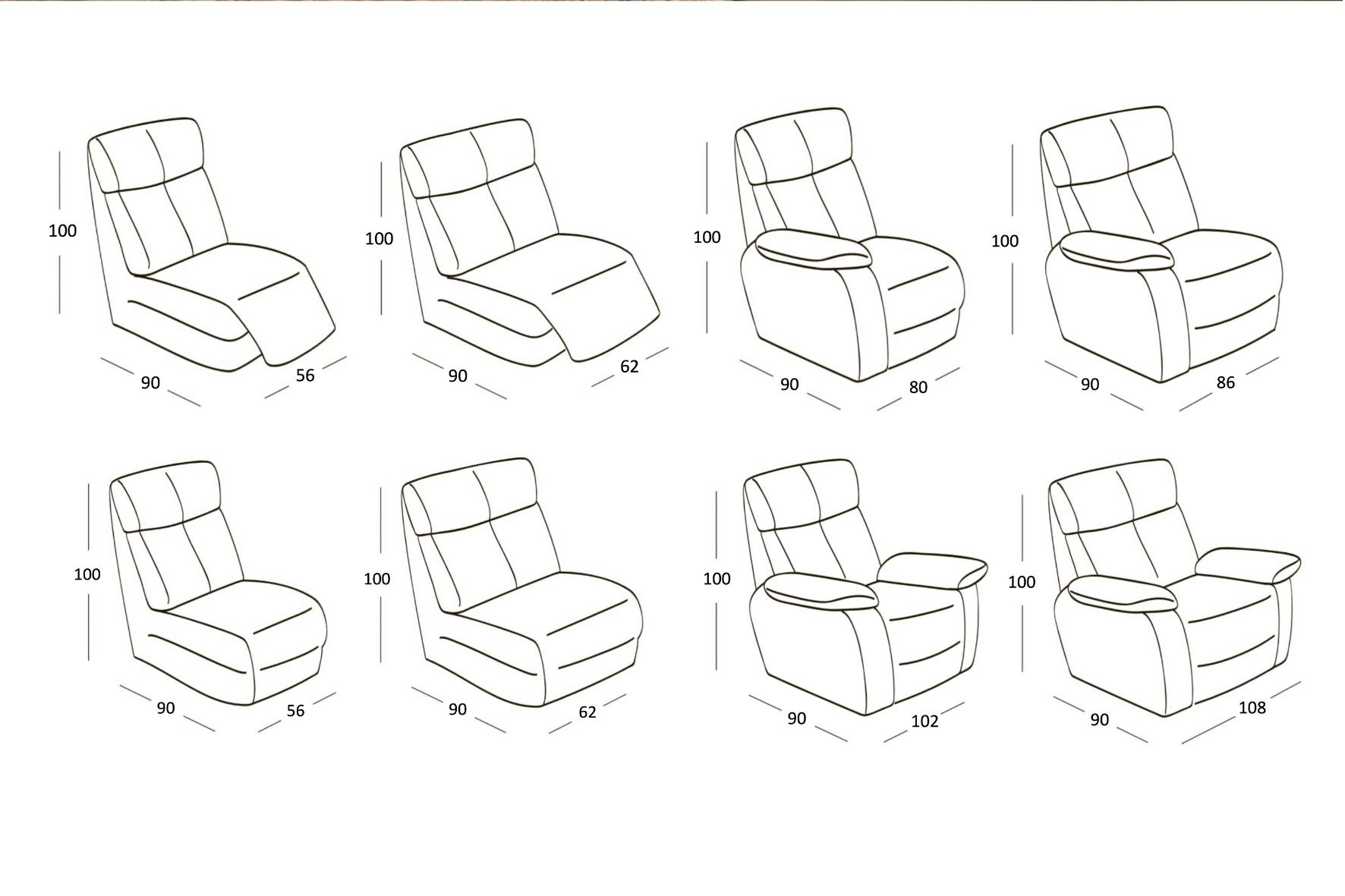 100
90
56

100
90
62

100
90
80

100
90
86

100
90
56

100
90
62

100
90
102

100
90
108